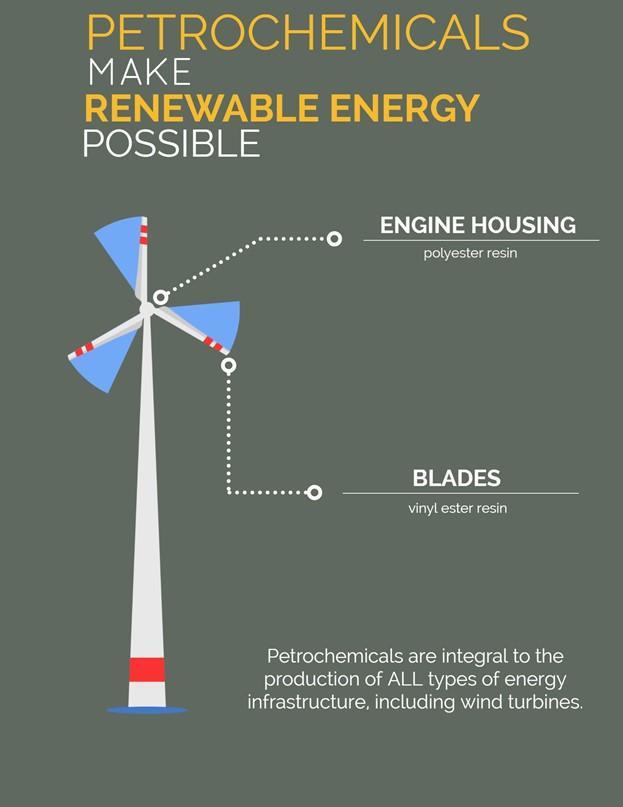 PETROCHEMICALS
MAKE
RENEWABLE ENERGY
POSSIBLE

ENGINE HOUSING
polyester resin

BLADES
vinyl ester resin

Petrochemicals are integral to the production of ALL types of energy infrastructure, including wind turbines.