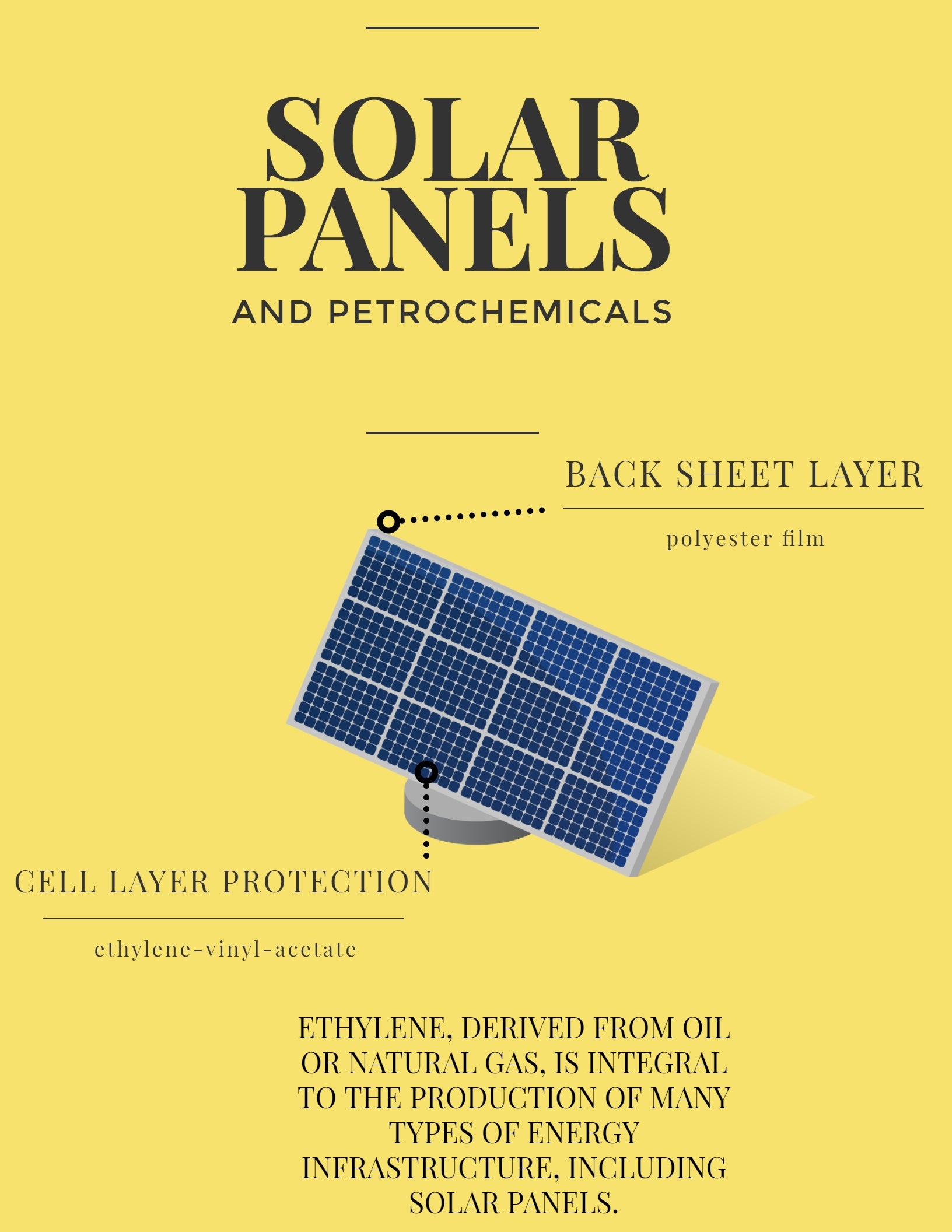 SOLAR PANELS

AND PETROCHEMICALS

BACK SHEET LAYER

polyester film

CELL LAYER PROTECTION

ethylene-vinyl-acetate

ETHYLENE, DERIVED FROM OIL OR NATURAL GAS, IS INTEGRAL TO THE PRODUCTION OF MANY TYPES OF ENERGY INFRASTRUCTURE, INCLUDING SOLAR PANELS.